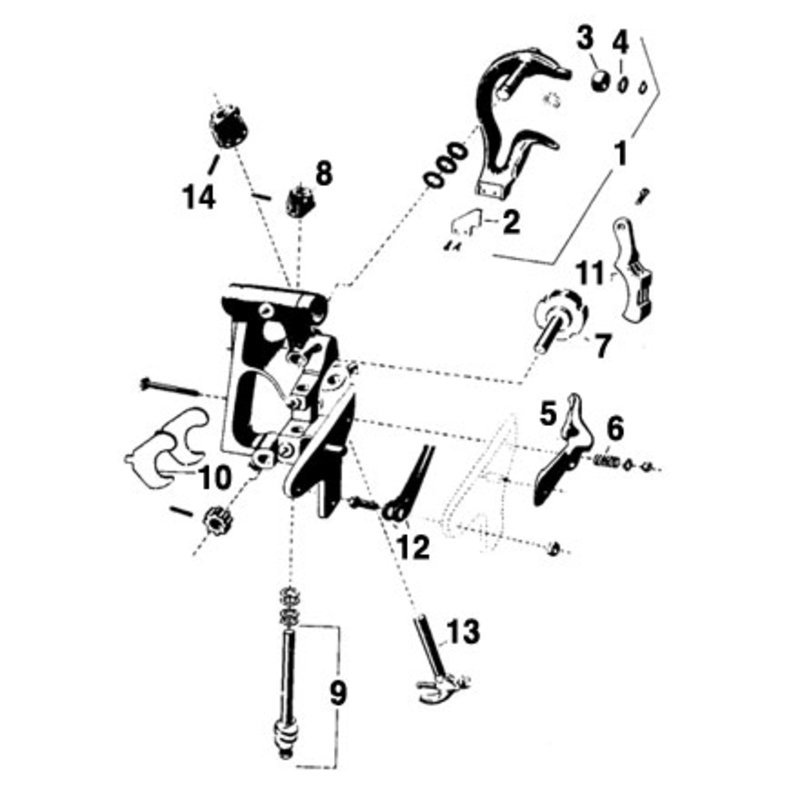 3
4
1
14
8
2
11
7
5
6
10
12
13
9