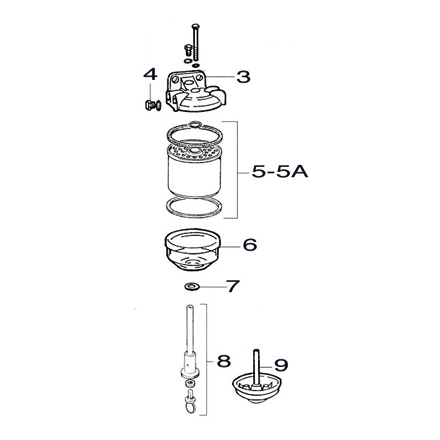 4
3
5-5A
6
7
8
9