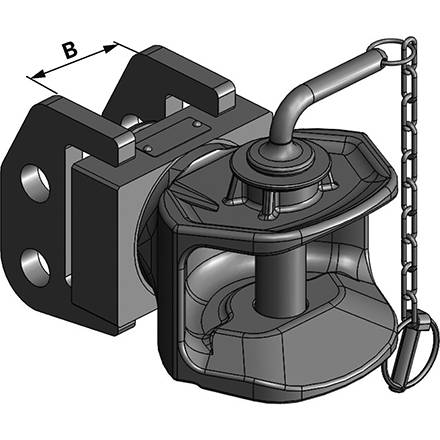 B