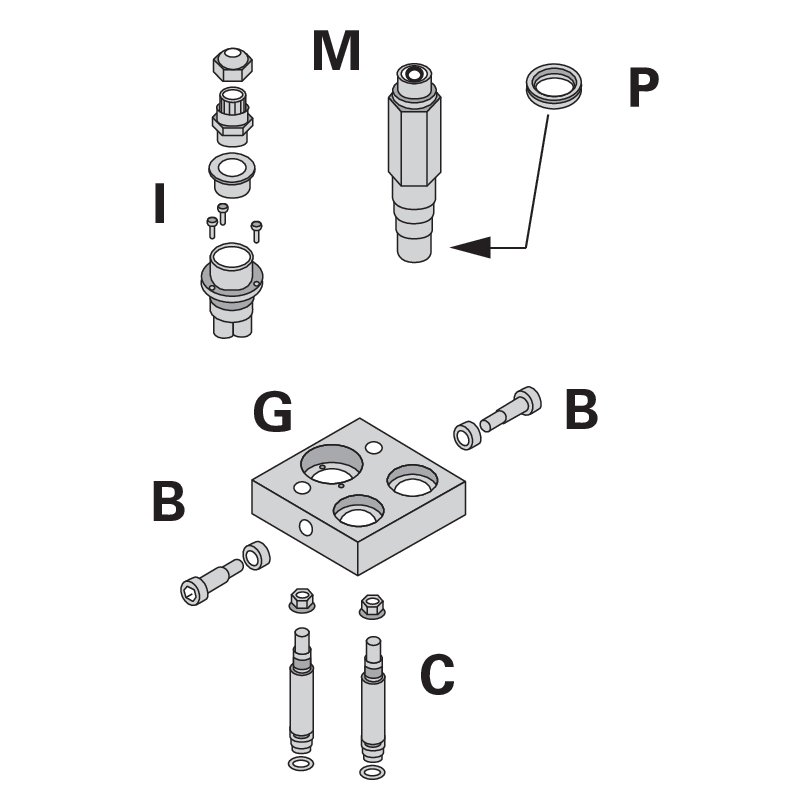 M

P

I

G

B

B

C