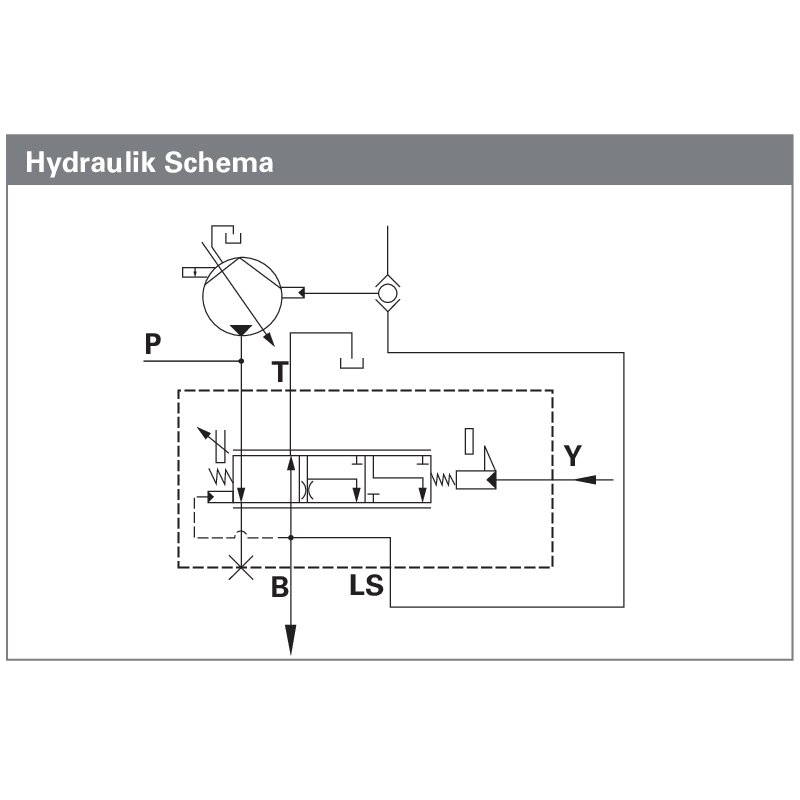 Hydraulik Schema

P

T

Y

B

LS